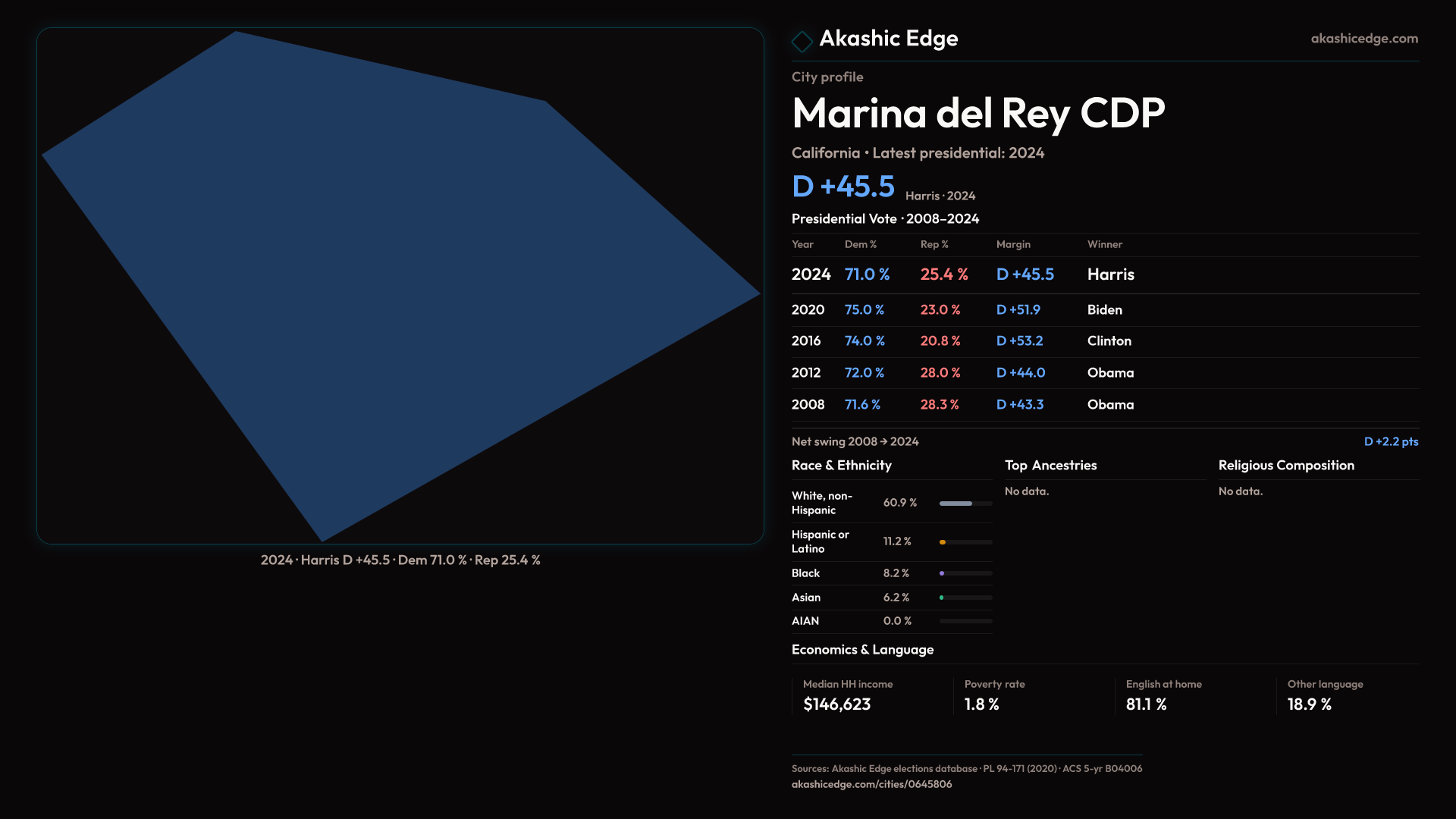 2024 · Harris D +45.5 · Dem 71.0 % · Rep 25.4 %

Akashic Edge

akashicedge.com

City profile

Marina del Rey CDP

California · Latest presidential: 2024

D +45.5 Harris · 2024

Presidential Vote · 2008–2024

| Year | Dem % | Rep % | Margin | Winner |
|---|---|---|---|---|
| 2024 | 71.0 % | 25.4 % | D +45.5 | Harris |
| 2020 | 75.0 % | 23.0 % | D +51.9 | Biden |
| 2016 | 74.0 % | 20.8 % | D +53.2 | Clinton |
| 2012 | 72.0 % | 28.0 % | D +44.0 | Obama |
| 2008 | 71.6 % | 28.3 % | D +43.3 | Obama |

Net swing 2008 → 2024

D +2.2 pts

Race & Ethnicity

White, non-Hispanic 60.9 %

Hispanic or Latino 11.2 %

Black 8.2 %

Asian 6.2 %

AIAN 0.0 %

Top Ancestries

No data.

Religious Composition

No data.

Economics & Language

Median HH income
$146,623

Poverty rate
1.8 %

English at home
81.1 %

Other language
18.9 %

Sources: Akashic Edge elections database · PL 94-171 (2020) · ACS 5-yr B04006
akashicedge.com/cities/0645806