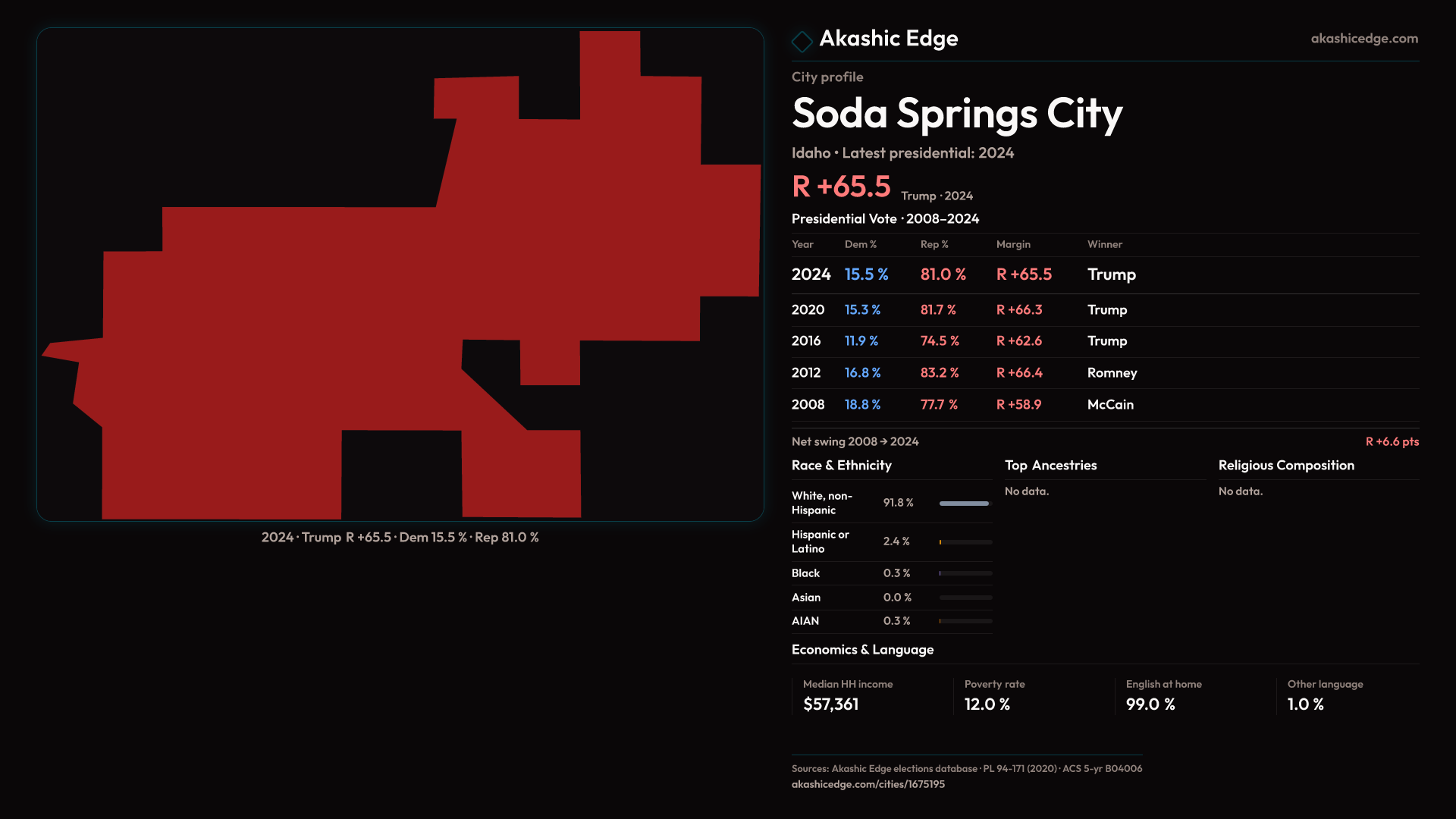 2024 · Trump R +65.5 · Dem 15.5 % · Rep 81.0 %

Akashic Edge

akashicedge.com

City profile

Soda Springs City

Idaho · Latest presidential: 2024

R +65.5 Trump · 2024

Presidential Vote · 2008–2024

| Year | Dem % | Rep % | Margin | Winner |
|---|---|---|---|---|
| 2024 | 15.5 % | 81.0 % | R +65.5 | Trump |
| 2020 | 15.3 % | 81.7 % | R +66.3 | Trump |
| 2016 | 11.9 % | 74.5 % | R +62.6 | Trump |
| 2012 | 16.8 % | 83.2 % | R +66.4 | Romney |
| 2008 | 18.8 % | 77.7 % | R +58.9 | McCain |

Net swing 2008 → 2024

R +6.6 pts

Race & Ethnicity

White, non-Hispanic 91.8 %

Hispanic or Latino 2.4 %

Black 0.3 %

Asian 0.0 %

AIAN 0.3 %

Top Ancestries

No data.

Religious Composition

No data.

Economics & Language

Median HH income
$57,361

Poverty rate
12.0 %

English at home
99.0 %

Other language
1.0 %

Sources: Akashic Edge elections database · PL 94-171 (2020) · ACS 5-yr B04006
akashicedge.com/cities/1675195