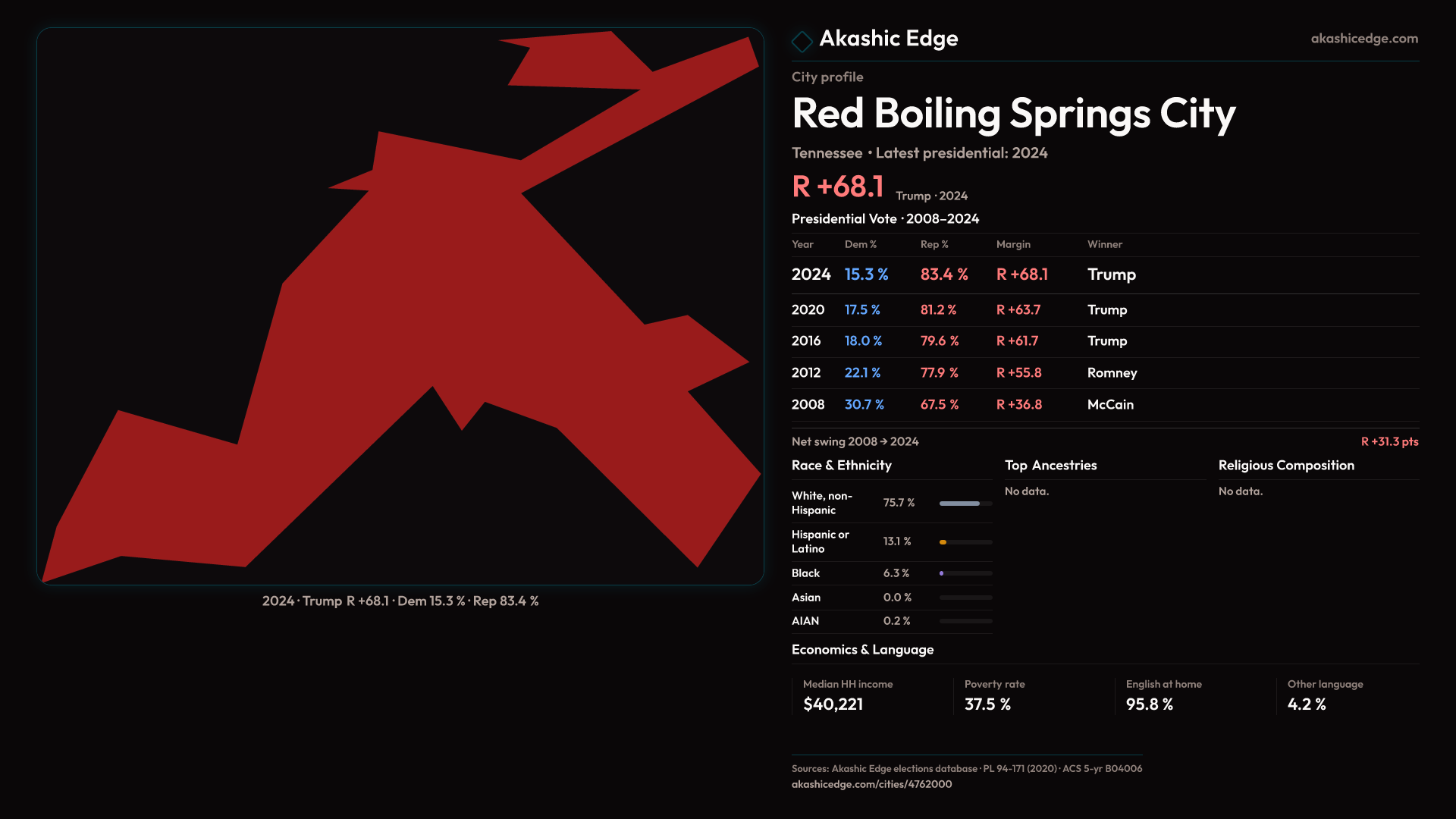 2024 · Trump R +68.1 · Dem 15.3 % · Rep 83.4 %

Akashic Edge

akashicedge.com

City profile

Red Boiling Springs City

Tennessee • Latest presidential: 2024

R +68.1 Trump · 2024

Presidential Vote · 2008–2024

| Year | Dem % | Rep % | Margin | Winner |
|---|---|---|---|---|
| 2024 | 15.3 % | 83.4 % | R +68.1 | Trump |
| 2020 | 17.5 % | 81.2 % | R +63.7 | Trump |
| 2016 | 18.0 % | 79.6 % | R +61.7 | Trump |
| 2012 | 22.1 % | 77.9 % | R +55.8 | Romney |
| 2008 | 30.7 % | 67.5 % | R +36.8 | McCain |

Net swing 2008 → 2024

R +31.3 pts

Race & Ethnicity

White, non-Hispanic 75.7 %

Hispanic or Latino 13.1 %

Black 6.3 %

Asian 0.0 %

AIAN 0.2 %

Top Ancestries

No data.

Religious Composition

No data.

Economics & Language

Median HH income
$40,221

Poverty rate
37.5 %

English at home
95.8 %

Other language
4.2 %

Sources: Akashic Edge elections database · PL 94-171 (2020) · ACS 5-yr B04006
akashicedge.com/cities/4762000